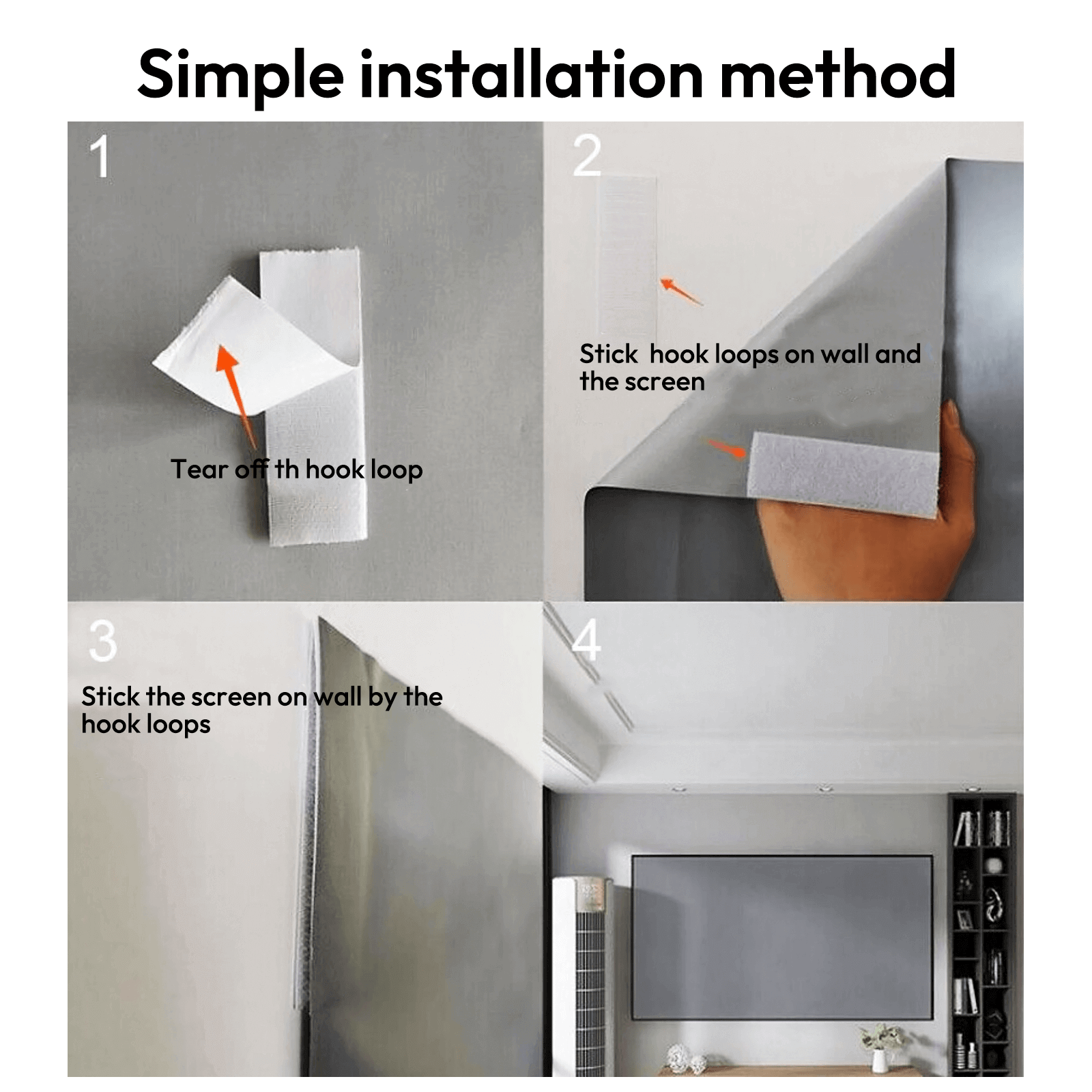 Simple installation method

1

Tear off th hook loop

2

Stick  hook loops on wall and the screen

3

Stick the screen on wall by the hook loops

4